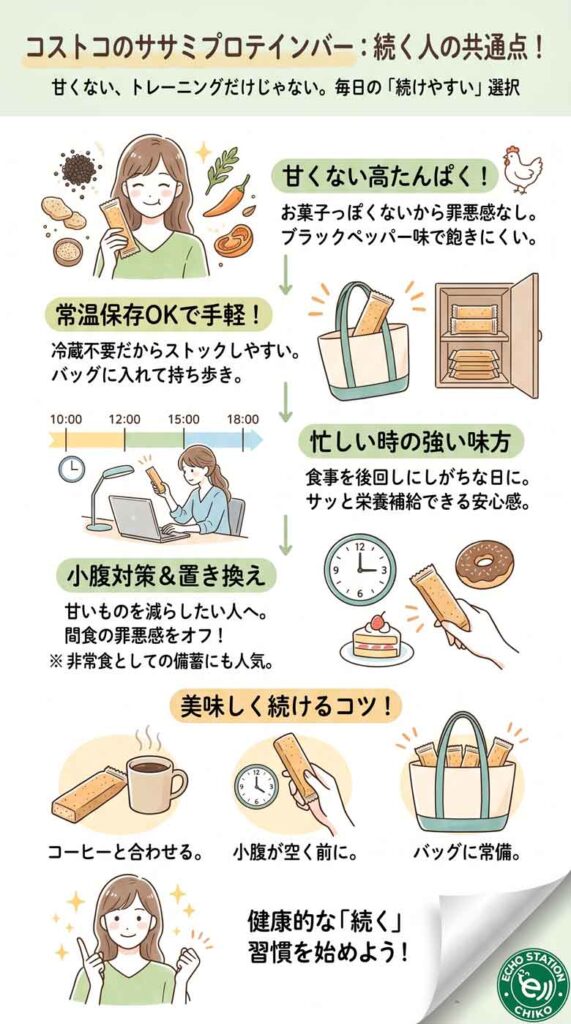 コストコのササミプロテインバー：続く人の共通点！

甘くない、トレーニングだけじゃない。毎日の「続けやすい」選択

甘くない高たんぱく！

お菓子っぽくないから罪悪感なし。ブラックペッパー味で飽きにくい。

常温保存OKで手軽！

冷蔵不要だからストックしやすい。バッグに入れて持ち歩き。

10:00 12:00 15:00 18:00

忙しい時の強い味方

食事を後回しにしがちな日に。サッと栄養補給できる安心感。

小腹対策＆置き換え

甘いものを減らしたい人へ。間食の罪悪感をオフ！
※非常食としての備蓄にも人気。

美味しく続けるコツ！

コーヒーと合わせる。

小腹が空く前に。

バッグに常備。

健康的な「続く」習慣を始めよう！

ECHO STATION CHIKO