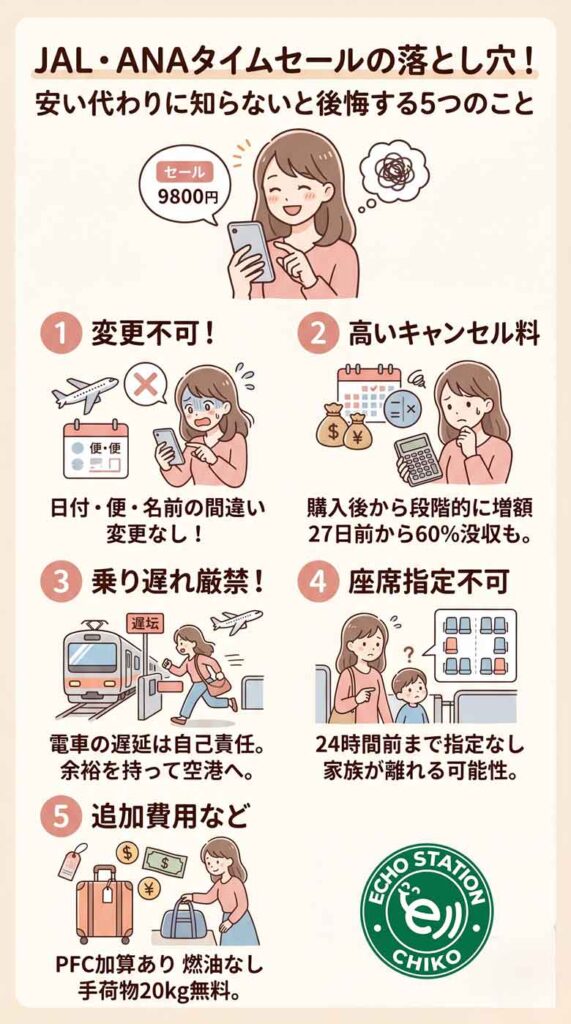 JAL・ANAタイムセールの落とし穴！
安い代わりに知らないと後悔する5つのこと

セール
9800円

1 変更不可！

便・便

日付・便・名前の間違い
変更なし！

2 高いキャンセル料

購入後から段階的に増額
27日前から60%没収も。

3 乗り遅れ厳禁！

遅坛

電車の遅延は自己責任。
余裕を持って空港へ。

4 座席指定不可

24時間前まで指定なし
家族が離れる可能性。

5 追加費用など

PFC加算あり 燃油なし
手荷物20kg無料。

ECHO STATION
CHIKO